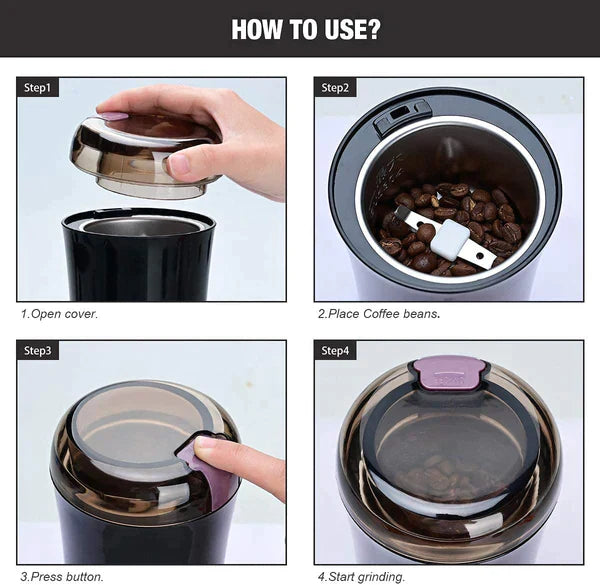 HOW TO USE?

Step1

1.Open cover.

Step2

2.Place Coffee beans.

Step3

3.Press button.

Step4

4.Start grinding.